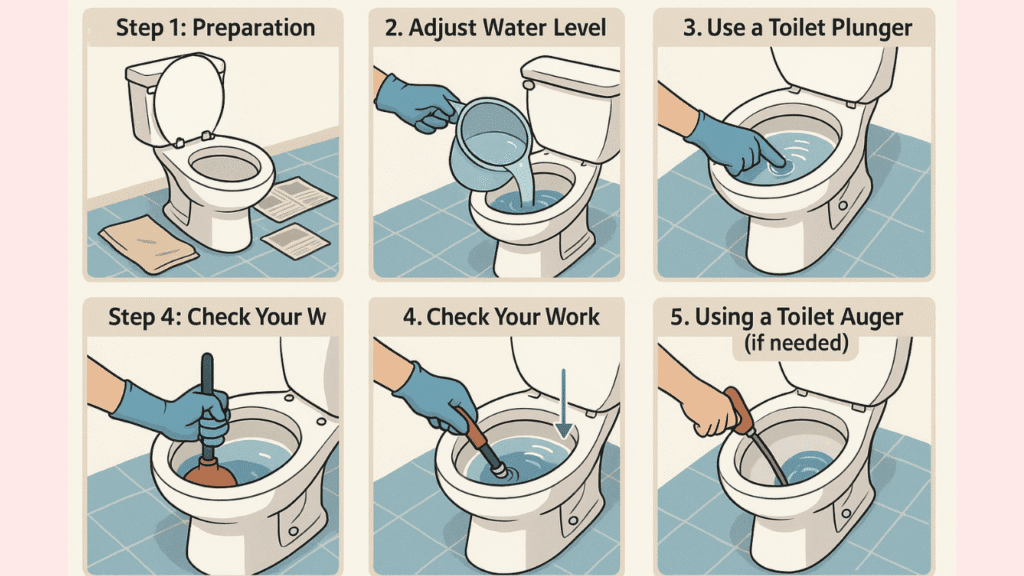 Step 1: Preparation

2. Adjust Water Level

3. Use a Toilet Plunger

Step 4: Check Your W

4. Check Your Work

5. Using a Toilet Auger (if needed)